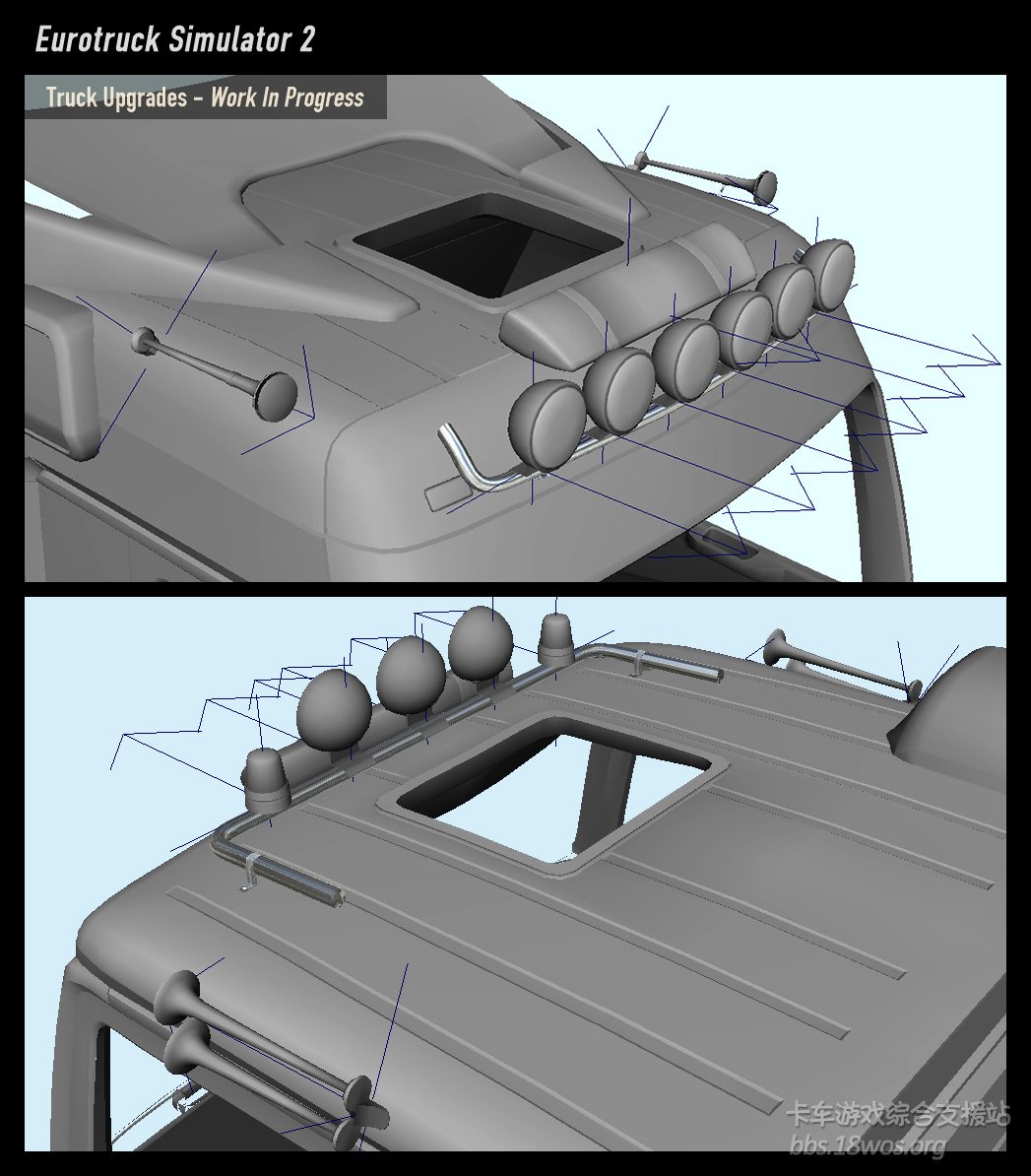 Eurotruck Simulator 2

Truck Upgrades - Work In Progress

卡车游戏综合支援站
bbs.18wos.org