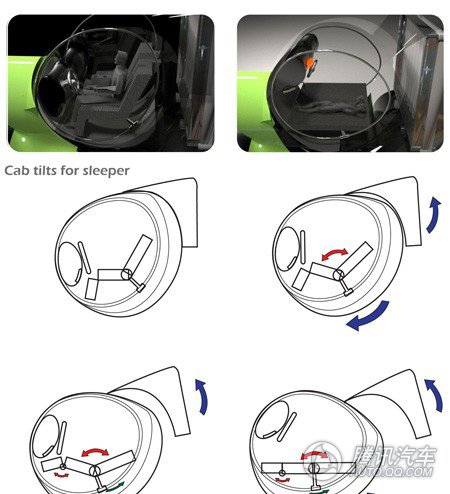 Cab tilts for sleeper

腾讯汽车
AUTO.QQ.COM